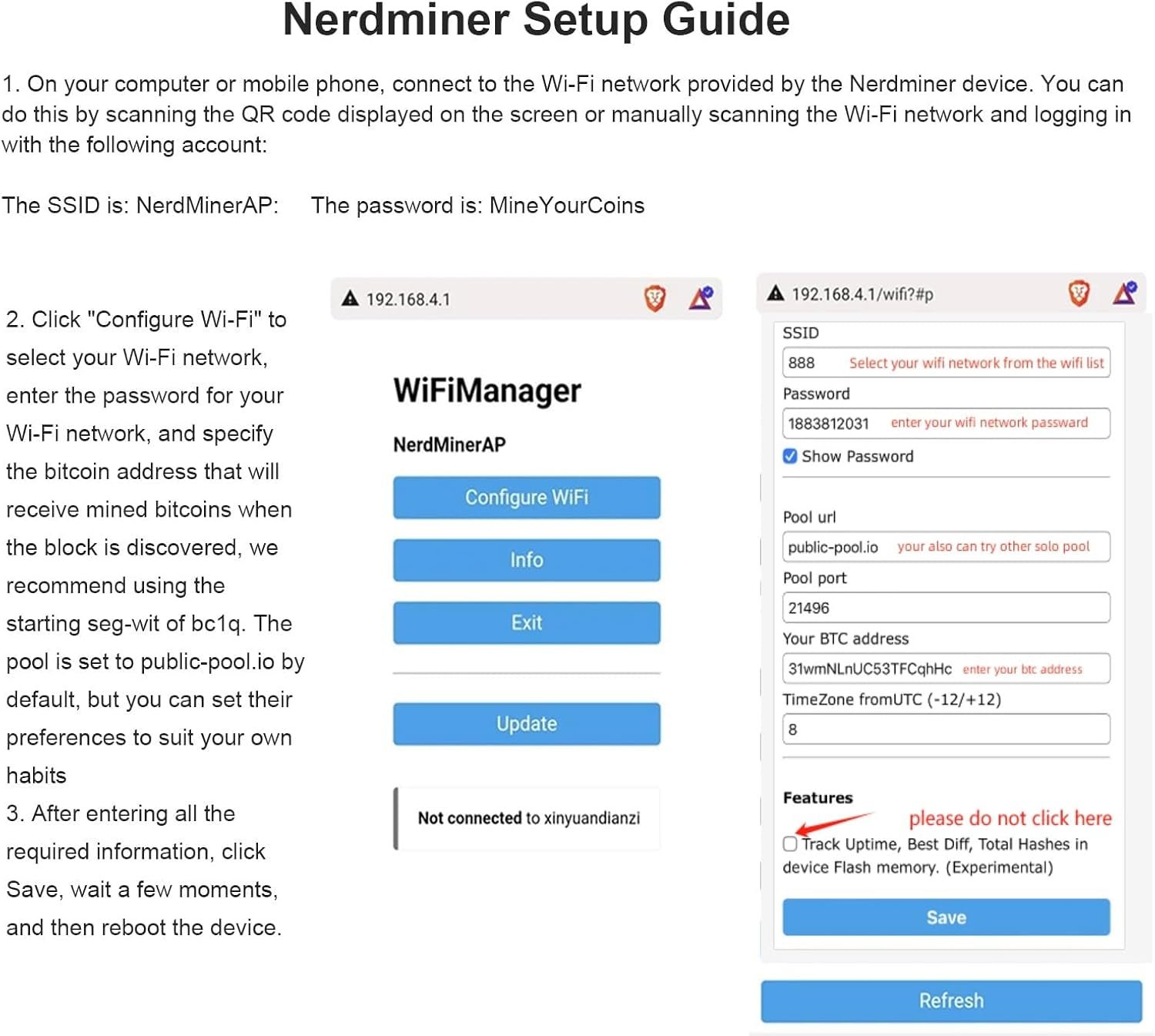 Nerdminer Setup Guide

1. On your computer or mobile phone, connect to the Wi-Fi network provided by the Nerdminer device. You can do this by scanning the QR code displayed on the screen or manually scanning the Wi-Fi network and logging in with the following account:

The SSID is: NerdMinerAP: The password is: MineYourCoins

2. Click "Configure Wi-Fi" to select your Wi-Fi network, enter the password for your Wi-Fi network, and specify the bitcoin address that will receive mined bitcoins when the block is discovered, we recommend using the starting seg-wit of bc1q. The pool is set to public-pool.io by default, but you can set their preferences to suit your own habits

3. After entering all the required information, click Save, wait a few moments, and then reboot the device.

192.168.4.1

WiFiManager

NerdMinerAP

Configure WiFi

Info

Exit

Update

Not connected to xinyuandianzi

192.168.4.1/wifi?#p

SSID

888 Select your wifi network from the wifi list

Password

1883812031 enter your wifi network passward

Show Password

Pool url

public-pool.io your also can try other solo pool

Pool port

21496

Your BTC address

31wmNLnUC53TFCqhHc enter your btc address

TimeZone fromUTC (-12/+12)

8

Features

please do not click here

Track Uptime, Best Diff, Total Hashes in device Flash memory. (Experimental)

Save

Refresh